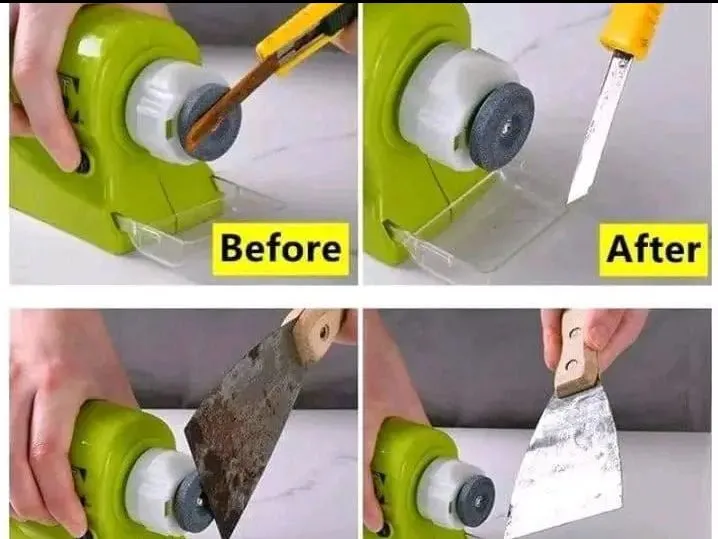 Before

After